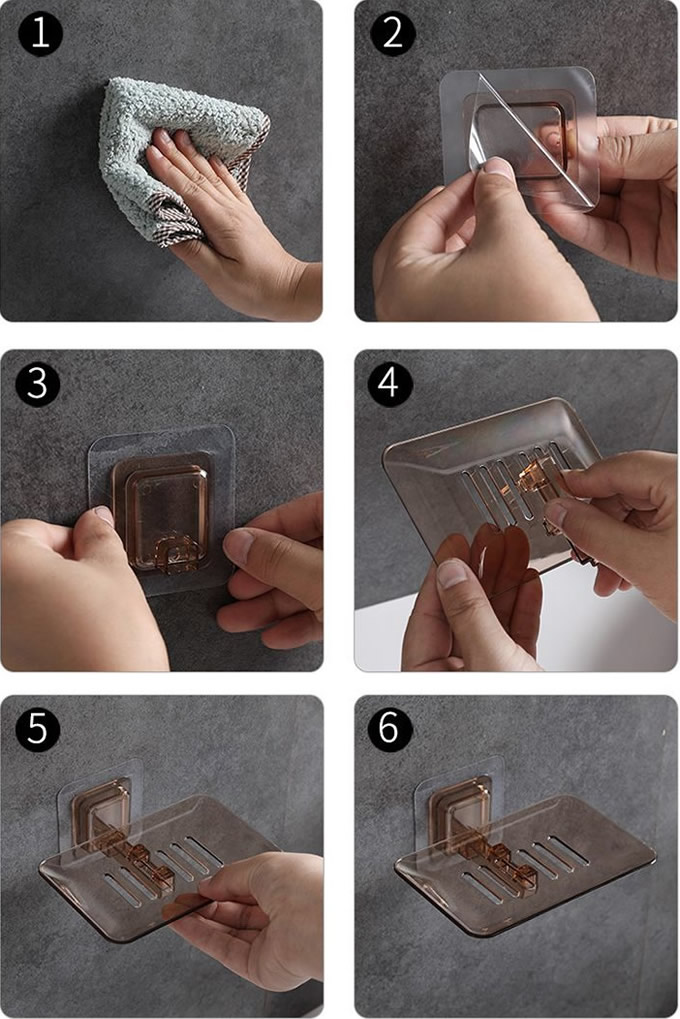 1
2
3
4
5
6