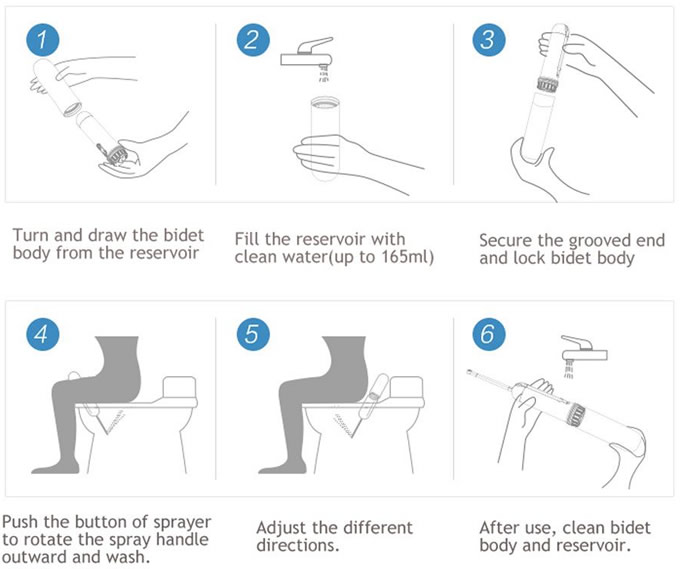 1

2

3

Turn and draw the bidet body from the reservoir

Fill the reservoir with clean water(up to 165ml)

Secure the grooved end and lock bidet body

4

5

6

Push the button of sprayer to rotate the spray handle outward and wash.

Adjust the different directions.

After use, clean bidet body and reservoir.